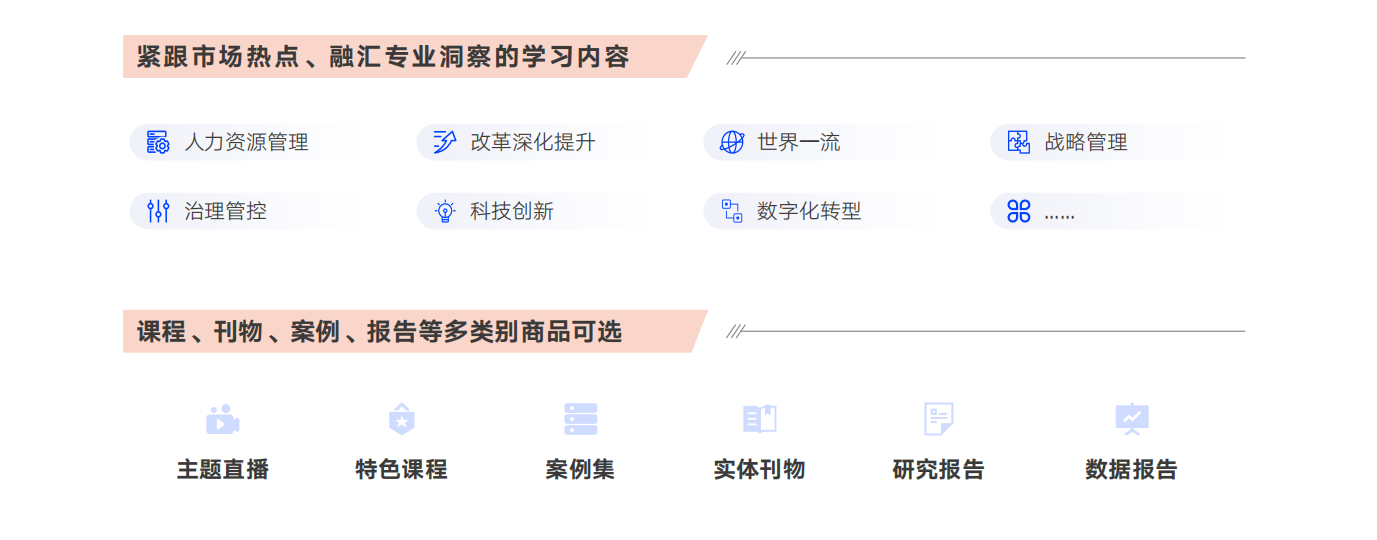 紧跟市场热点、融汇专业洞察的学习内容

人力资源管理

改革深化提升

世界一流

战略管理

治理管控

科技创新

数字化转型

……

课程、刊物、案例、报告等多类别商品可选

主题直播

特色课程

案例集

实体刊物

研究报告

数据报告